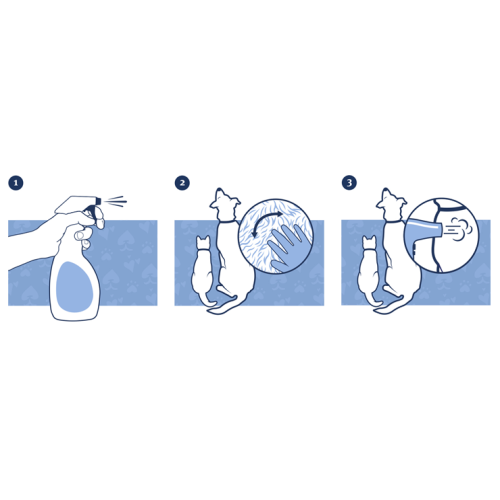 1

2

3